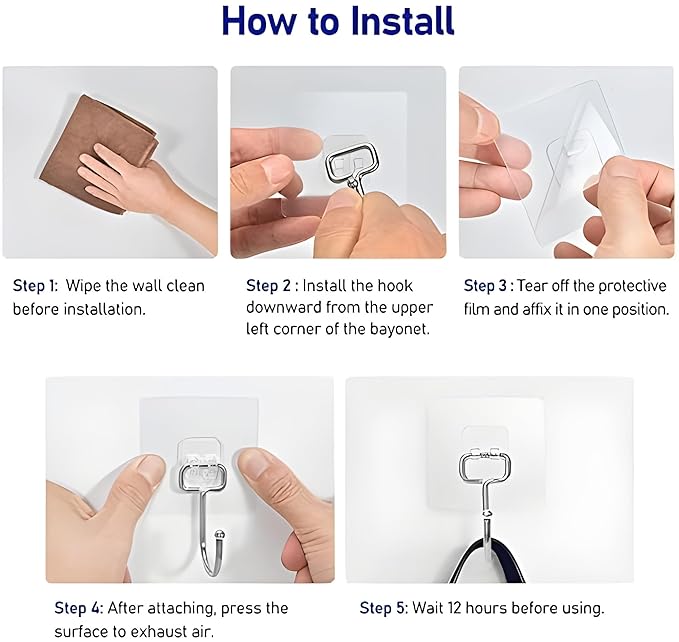 How to Install

Step 1: Wipe the wall clean before installation.

Step 2 : Install the hook downward from the upper left corner of the bayonet.

Step 3 : Tear off the protective film and affix it in one position.

Step 4: After attaching, press the surface to exhaust air.

Step 5: Wait 12 hours before using.